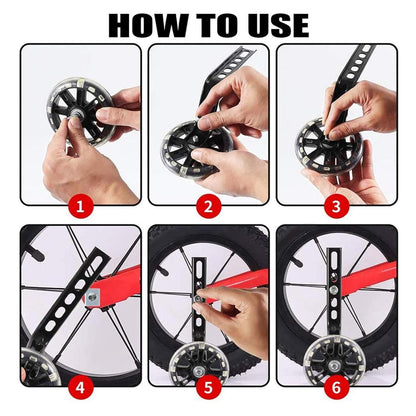 HOW TO USE

1

2

3

4

5

6