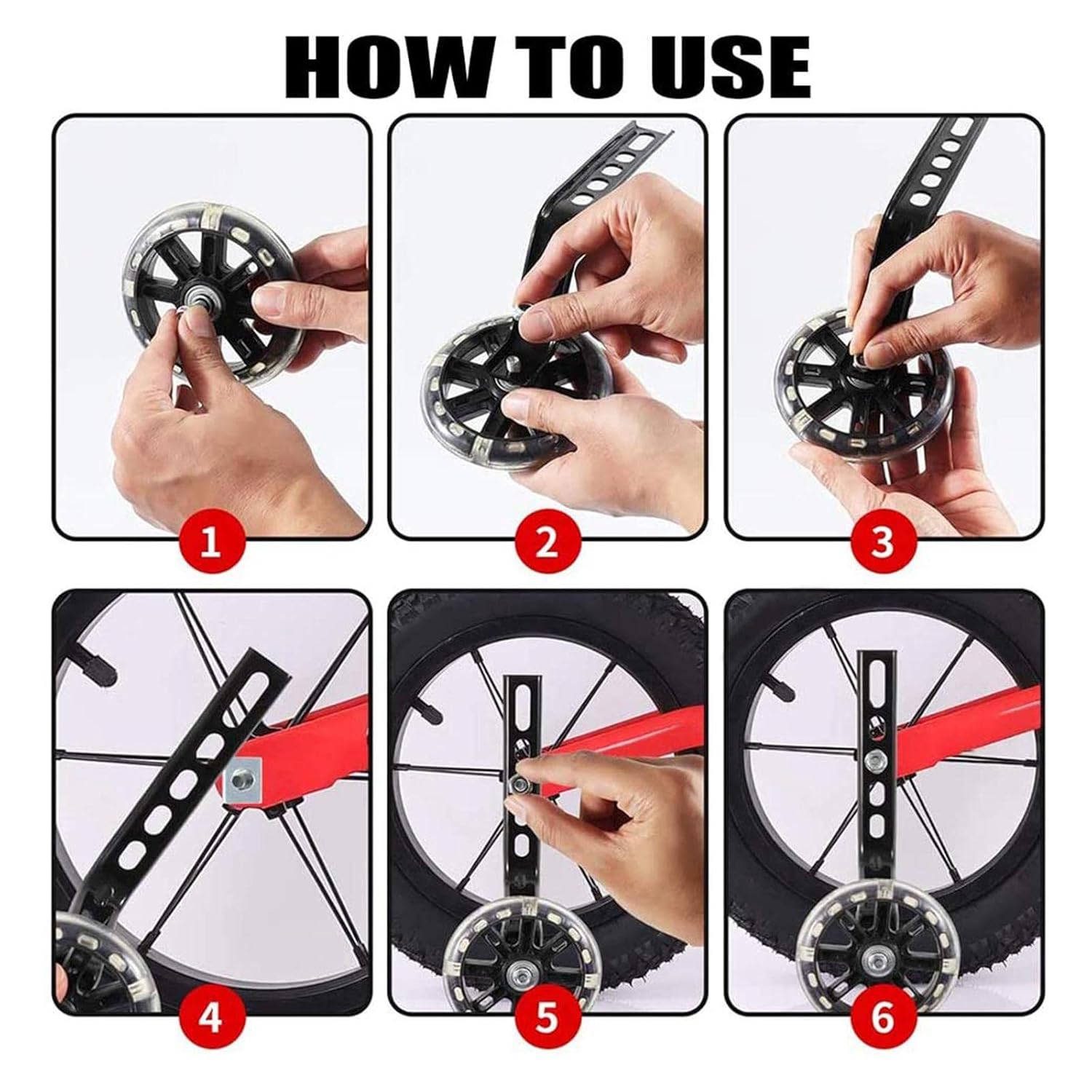 HOW TO USE

1

2

3

4

5

6