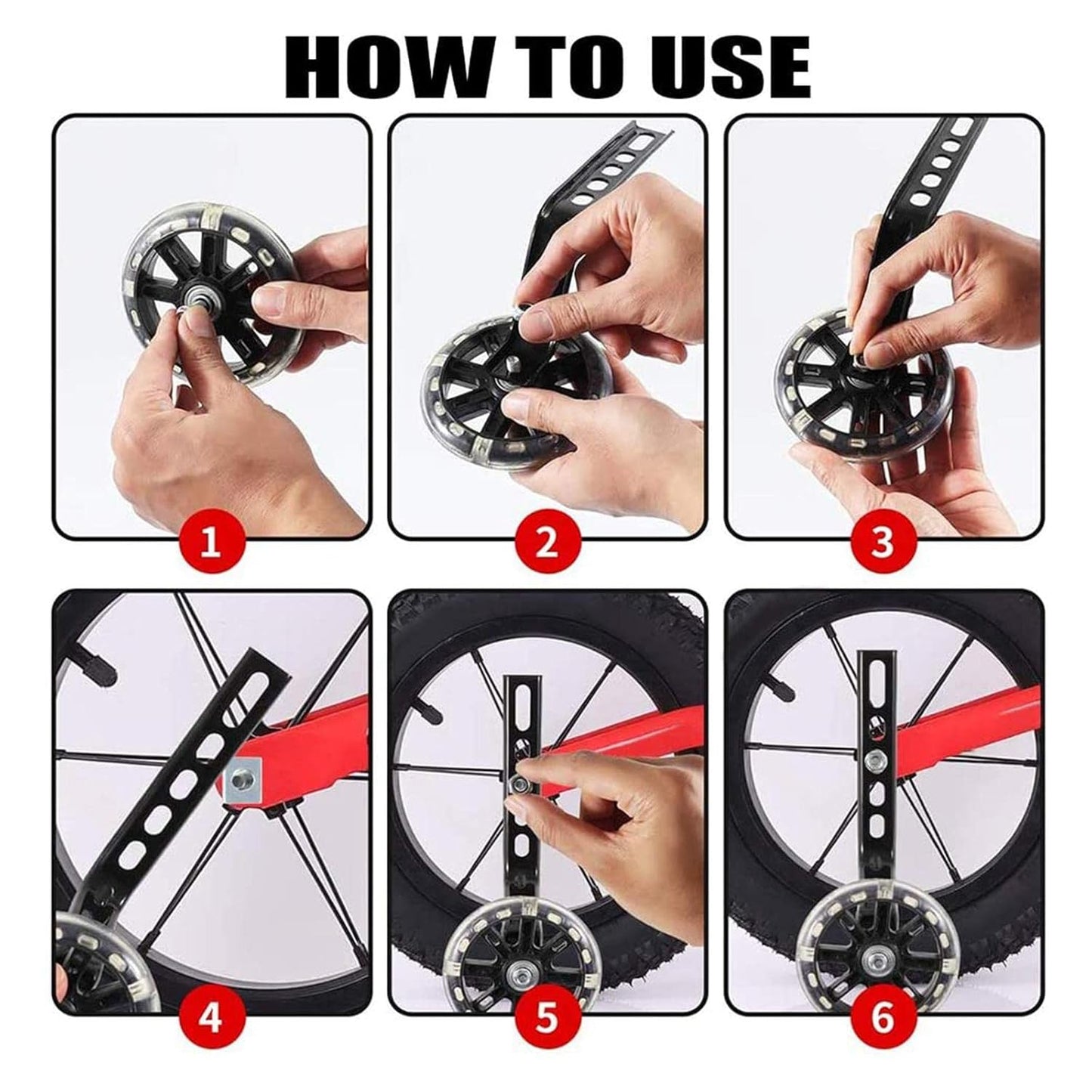 HOW TO USE

1

2

3

4

5

6