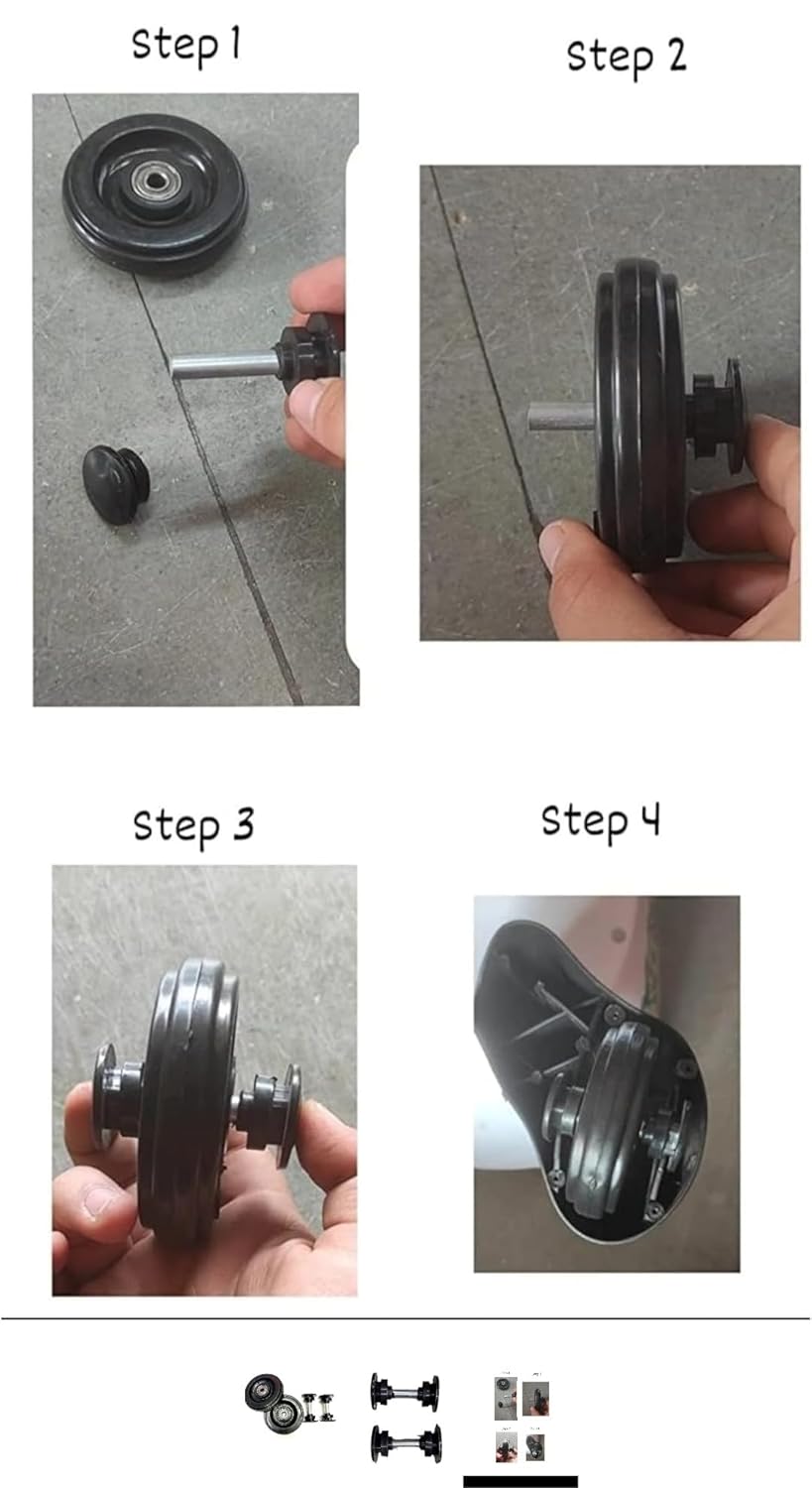 Step 1

Step 2

Step 3

Step 4